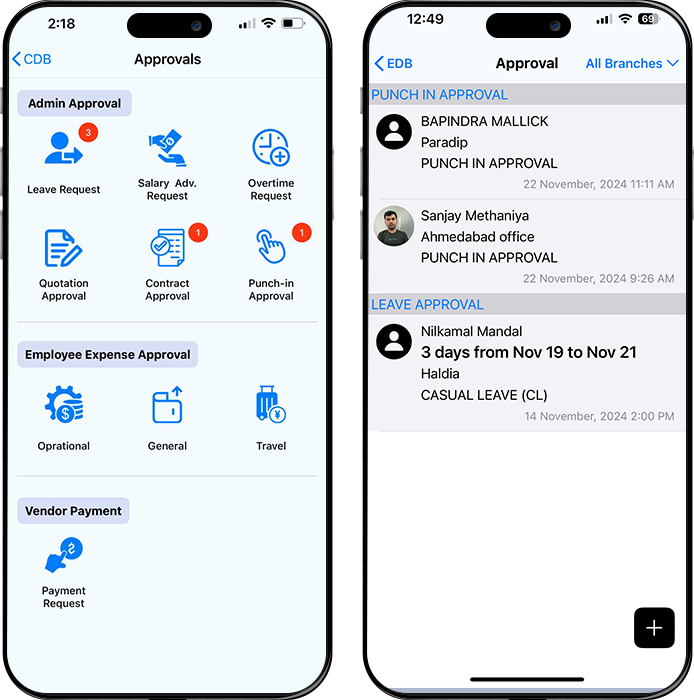 2:18

CDB Approvals

Admin Approval

3
Leave Request

Salary Adv. Request

Overtime Request

Quotation Approval

1
Contract Approval

1
Punch-in Approval

Employee Expense Approval

Oprational

General

Travel

Vendor Payment

Payment Request

12:49 69

EDB Approval All Branches

PUNCH IN APPROVAL

BAPINDRA MALLICK
Paradip
PUNCH IN APPROVAL
22 November, 2024 11:11 AM

Sanjay Methaniya
Ahmedabad office
PUNCH IN APPROVAL
22 November, 2024 9:26 AM

LEAVE APPROVAL

Nilkamal Mandal
3 days from Nov 19 to Nov 21
Haldia
CASUAL LEAVE (CL)
14 November, 2024 2:00 PM

+